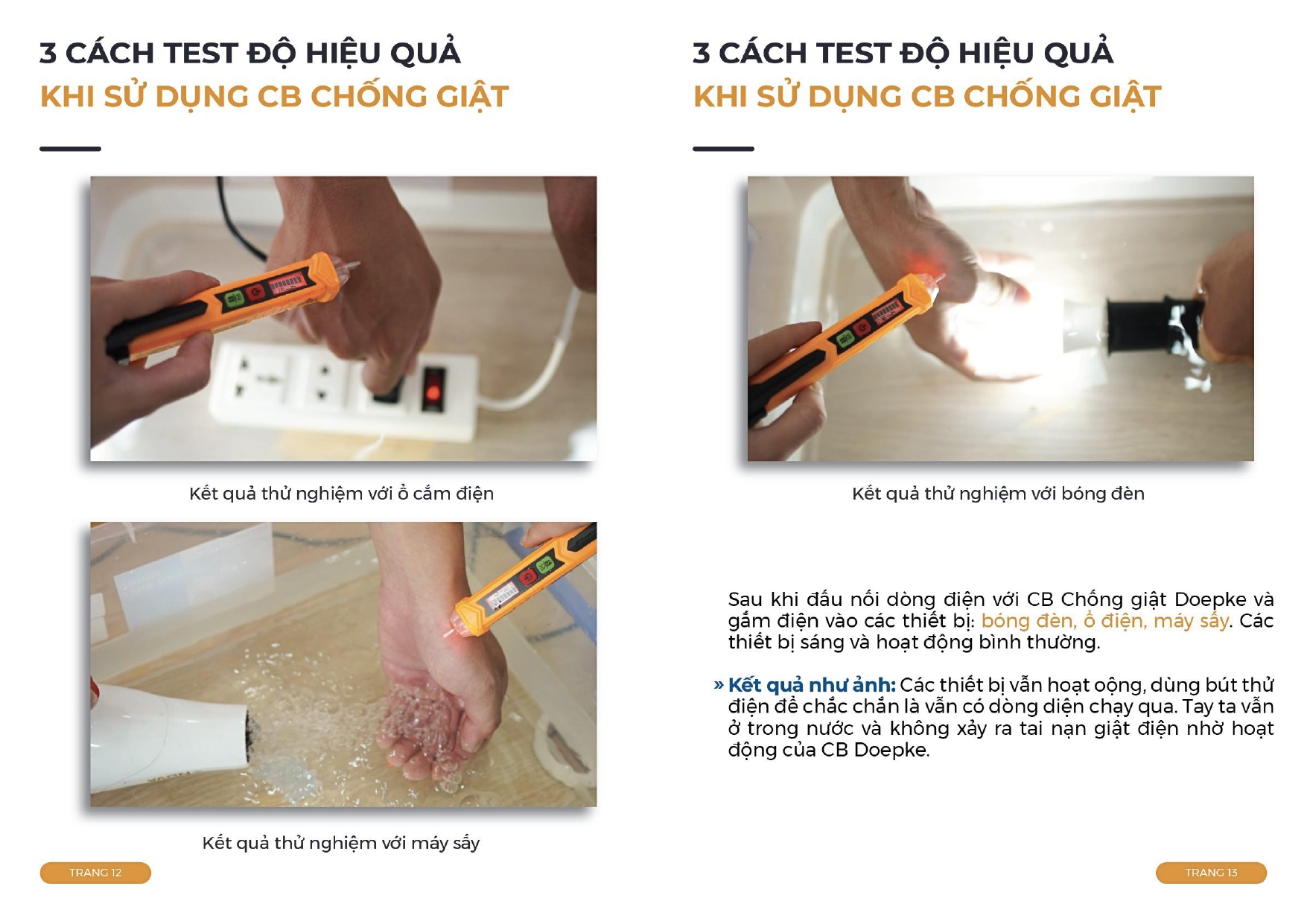 3 CÁCH TEST ĐỘ HIỆU QUẢ
KHI SỬ DỤNG CB CHỐNG GIẬT

Kết quả thử nghiệm với ổ cắm điện

Kết quả thử nghiệm với máy sấy

TRANG 12

3 CÁCH TEST ĐỘ HIỆU QUẢ
KHI SỬ DỤNG CB CHỐNG GIẬT

Kết quả thử nghiệm với bóng đèn

Sau khi đấu nối dòng điện với CB Chống giật Doepke và gắm điện vào các thiết bị: bóng đèn, ổ điện, máy sấy. Các thiết bị sáng và hoạt động bình thường.

» Kết quả như ảnh: Các thiết bị vẫn hoạt oộng, dùng bút thử điện để chắc chắn là vẫn có dòng diện chạy qua. Tay ta vẫn ở trong nước và không xảy ra tai nạn giật điện nhờ hoạt động của CB Doepke.

TRANG 13